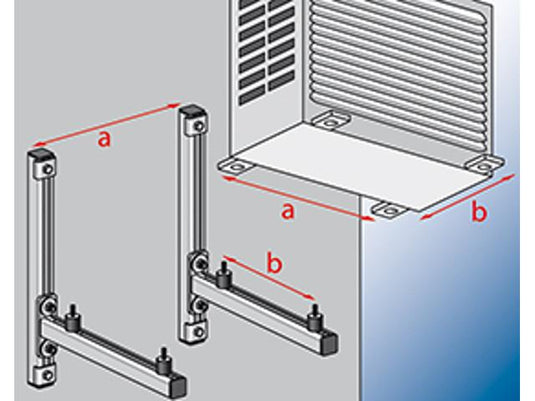 a
a
b
b