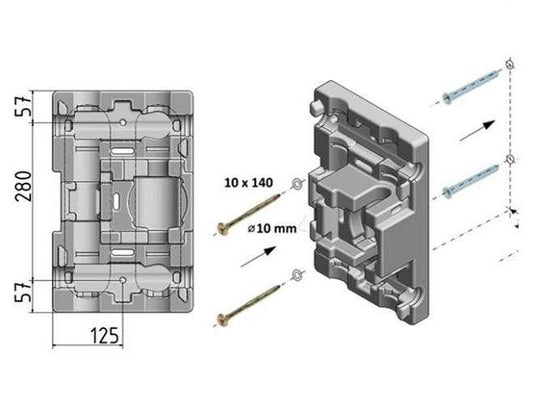 57
280
57
125
10 x 140
⌀10 mm